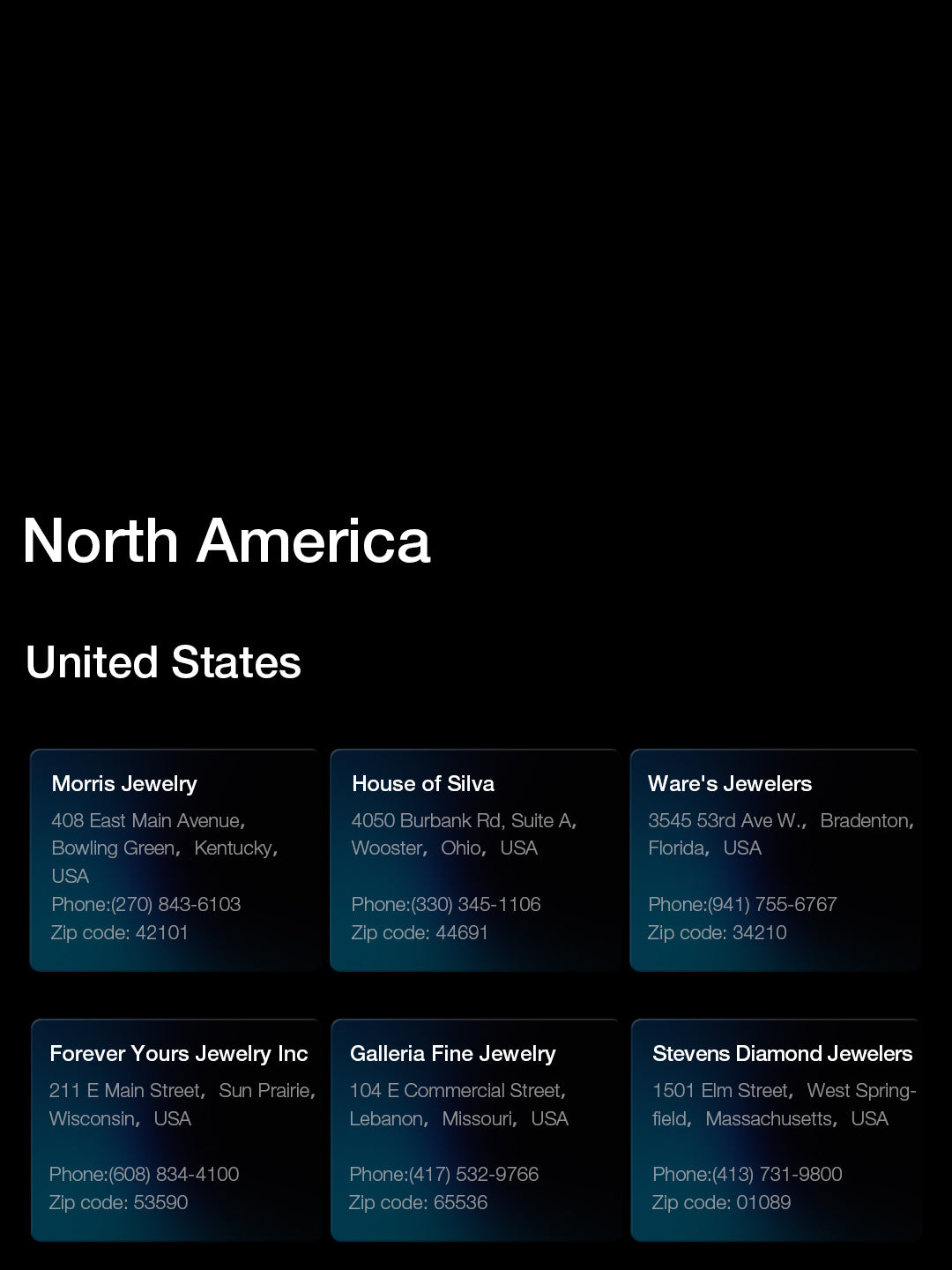 North America

United States

Morris Jewelry
408 East Main Avenue, Bowling Green, Kentucky, USA
Phone:(270) 843-6103
Zip code: 42101

House of Silva
4050 Burbank Rd, Suite A, Wooster, Ohio, USA
Phone:(330) 345-1106
Zip code: 44691

Ware's Jewelers
3545 53rd Ave W., Bradenton, Florida, USA
Phone:(941) 755-6767
Zip code: 34210

Forever Yours Jewelry Inc
211 E Main Street, Sun Prairie, Wisconsin, USA
Phone:(608) 834-4100
Zip code: 53590

Galleria Fine Jewelry
104 E Commercial Street, Lebanon, Missouri, USA
Phone:(417) 532-9766
Zip code: 65536

Stevens Diamond Jewelers
1501 Elm Street, West Springfield, Massachusetts, USA
Phone:(413) 731-9800
Zip code: 01089